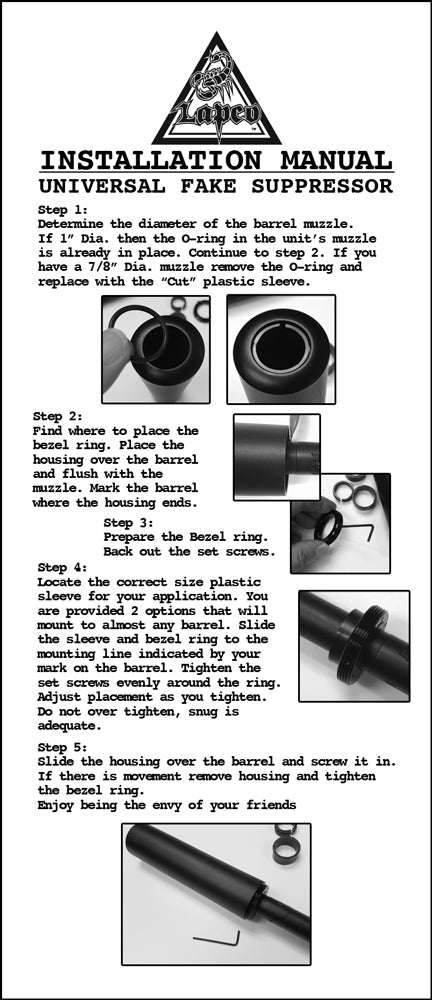 Lapco

INSTALLATION MANUAL
UNIVERSAL FAKE SUPPRESSOR

Step 1:
Determine the diameter of the barrel muzzle. If 1" Dia. then the O-ring in the unit's muzzle is already in place. Continue to step 2. If you have a 7/8" Dia. muzzle remove the O-ring and replace with the "Cut" plastic sleeve.

Step 2:
Find where to place the bezel ring. Place the housing over the barrel and flush with the muzzle. Mark the barrel where the housing ends.

Step 3:
Prepare the Bezel ring. Back out the set screws.

Step 4:
Locate the correct size plastic sleeve for your application. You are provided 2 options that will mount to almost any barrel. Slide the sleeve and bezel ring to the mounting line indicated by your mark on the barrel. Tighten the set screws evenly around the ring. Adjust placement as you tighten. Do not over tighten, snug is adequate.

Step 5:
Slide the housing over the barrel and screw it in. If there is movement remove housing and tighten the bezel ring.
Enjoy being the envy of your friends