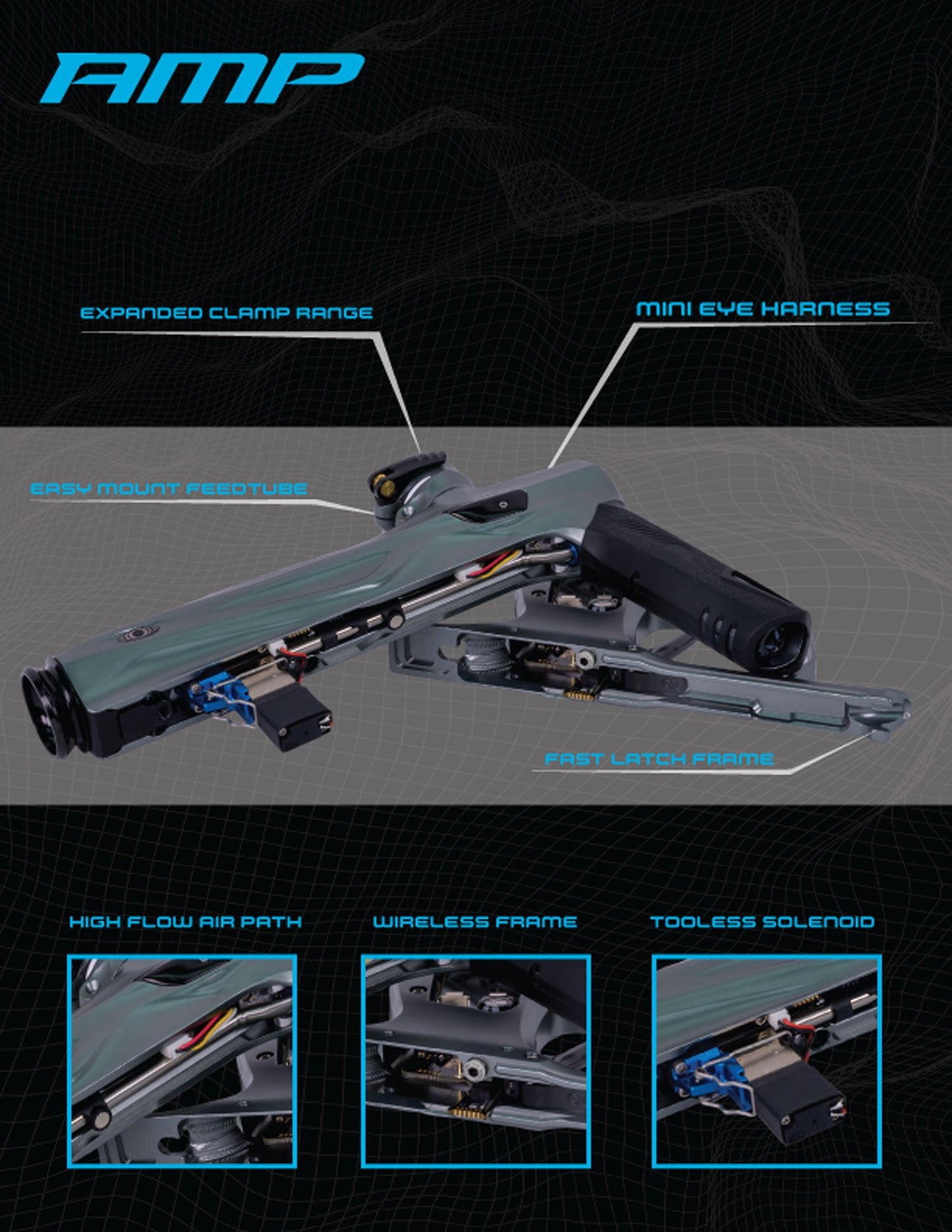 AMP

EXPANDED CLAMP RANGE

MINI EYE HARNESS

EASY MOUNT FEEDTUBE

FAST LATCH FRAME

HIGH FLOW AIR PATH

WIRELESS FRAME

TOOLESS SOLENOID