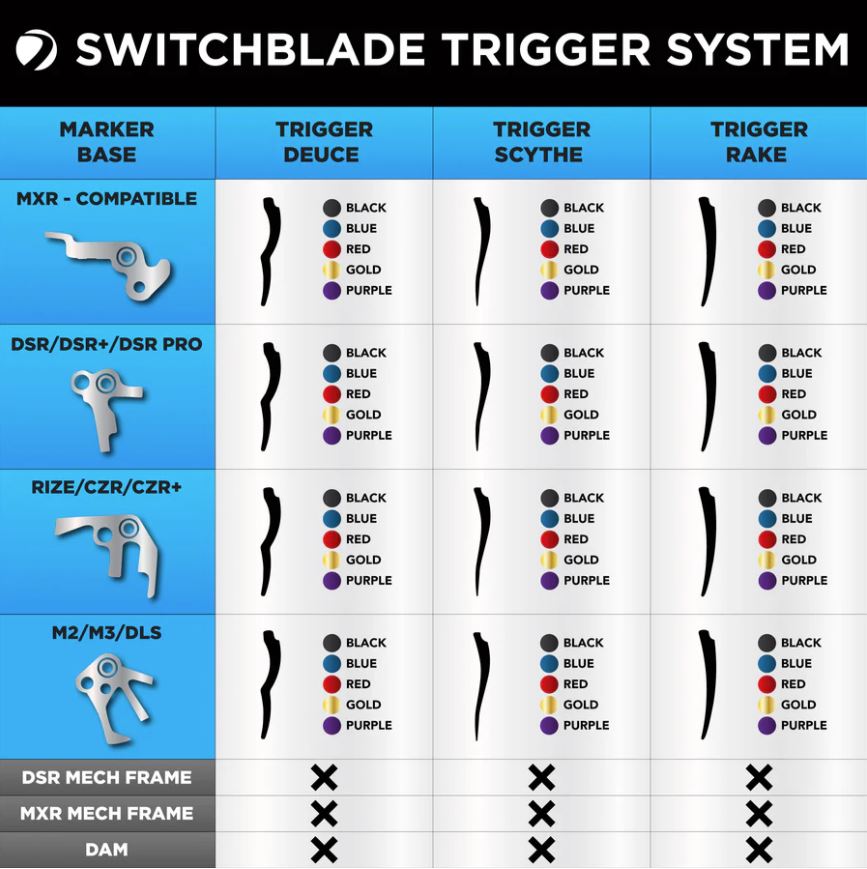 SWITCHBLADE TRIGGER SYSTEM

| MARKER BASE | TRIGGER DEUCE | TRIGGER SCYTHE | TRIGGER RAKE |
|---|---|---|---|
| MXR - COMPATIBLE | BLACK BLUE RED GOLD PURPLE | BLACK BLUE RED GOLD PURPLE | BLACK BLUE RED GOLD PURPLE |
| DSR/DSR+/DSR PRO | BLACK BLUE RED GOLD PURPLE | BLACK BLUE RED GOLD PURPLE | BLACK BLUE RED GOLD PURPLE |
| RIZE/CZR/CZR+ | BLACK BLUE RED GOLD PURPLE | BLACK BLUE RED GOLD PURPLE | BLACK BLUE RED GOLD PURPLE |
| M2/M3/DLS | BLACK BLUE RED GOLD PURPLE | BLACK BLUE RED GOLD PURPLE | BLACK BLUE RED GOLD PURPLE |
| DSR MECH FRAME | ✕ | ✕ | ✕ |
| MXR MECH FRAME | ✕ | ✕ | ✕ |
| DAM | ✕ | ✕ | ✕ |